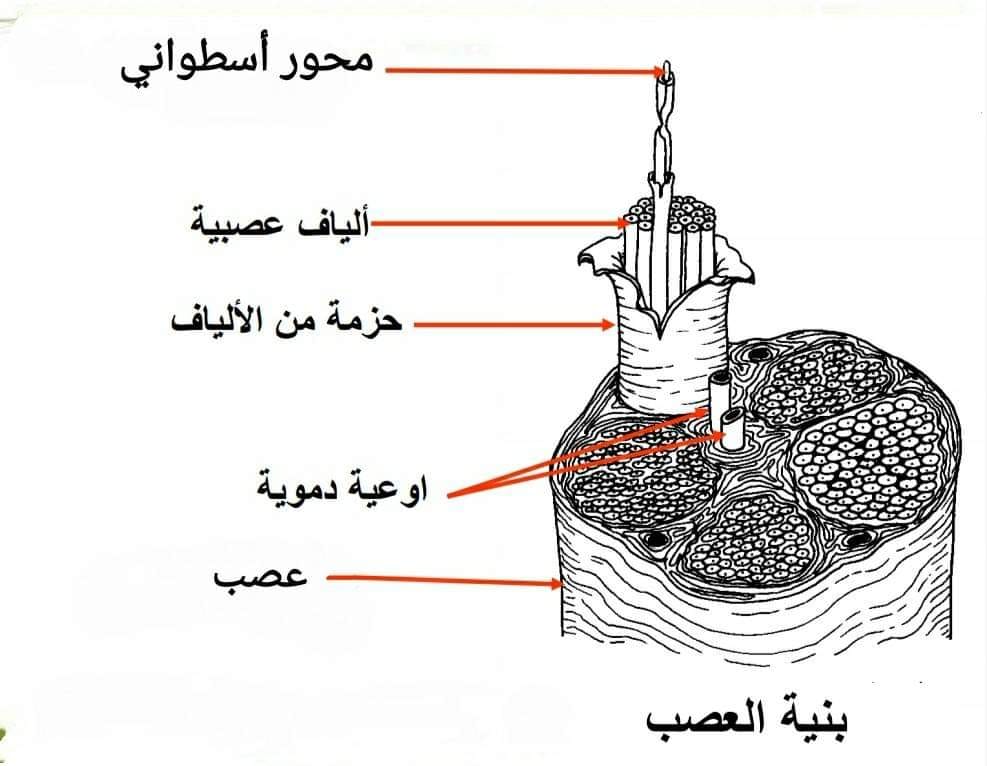 محور أسطواني

ألياف عصبية

حزمة من الألياف

اوعية دموية

عصب

بنية العصب