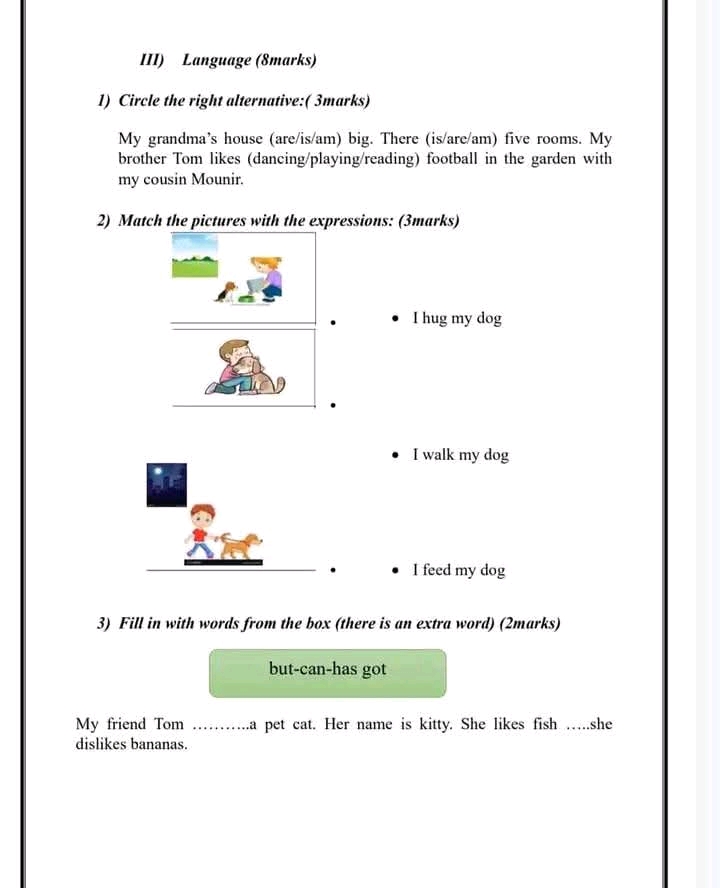 III) Language (8marks)

1) Circle the right alternative:( 3marks)

My grandma's house (are/is/am) big. There (is/are/am) five rooms. My brother Tom likes (dancing/playing/reading) football in the garden with my cousin Mounir.

2) Match the pictures with the expressions: (3marks)

• I hug my dog

• I walk my dog

• I feed my dog

3) Fill in with words from the box (there is an extra word) (2marks)

but-can-has got

My friend Tom ..........a pet cat. Her name is kitty. She likes fish .....she dislikes bananas.