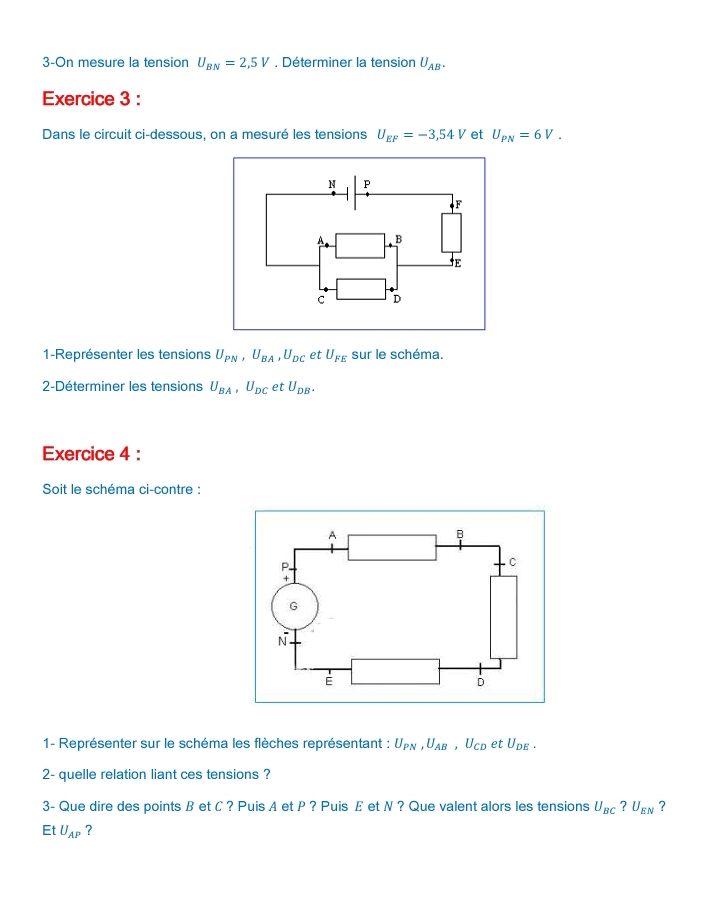 3-On mesure la tension $U_{BN} = 2{,}5\ V$ . Déterminer la tension $U_{AB}$.

Exercice 3 :

Dans le circuit ci-dessous, on a mesuré les tensions $U_{EF} = -3{,}54\ V$ et $U_{PN} = 6\ V$ .

N P F A B E C D

1-Représenter les tensions $U_{PN}$ , $U_{BA}$ , $U_{DC}$ et $U_{FE}$ sur le schéma.

2-Déterminer les tensions $U_{BA}$ , $U_{DC}$ et $U_{DB}$.

Exercice 4 :

Soit le schéma ci-contre :

A B C P + G - N E D

1- Représenter sur le schéma les flèches représentant : $U_{PN}$ , $U_{AB}$ , $U_{CD}$ et $U_{DE}$ .

2- quelle relation liant ces tensions ?

3- Que dire des points $B$ et $C$ ? Puis $A$ et $P$ ? Puis $E$ et $N$ ? Que valent alors les tensions $U_{BC}$ ? $U_{EN}$ ? Et $U_{AP}$ ?