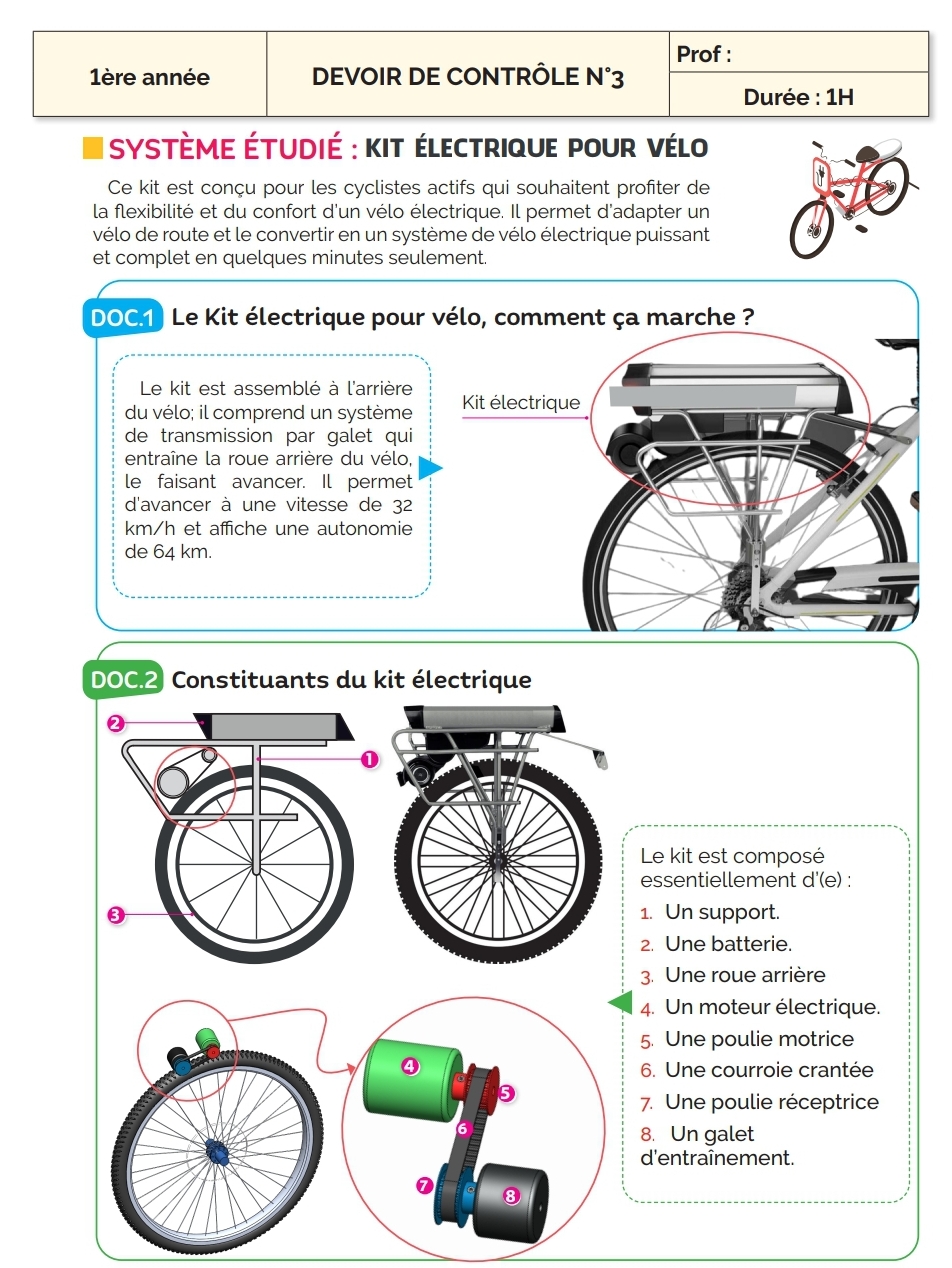 | 1ère année | DEVOIR DE CONTRÔLE N°3 | Prof : |
|---|---|---|
| | | Durée : 1H |

SYSTÈME ÉTUDIÉ : KIT ÉLECTRIQUE POUR VÉLO

Ce kit est conçu pour les cyclistes actifs qui souhaitent profiter de la flexibilité et du confort d'un vélo électrique. Il permet d'adapter un vélo de route et le convertir en un système de vélo électrique puissant et complet en quelques minutes seulement.

DOC.1 Le Kit électrique pour vélo, comment ça marche ?

Le kit est assemblé à l'arrière du vélo; il comprend un système de transmission par galet qui entraîne la roue arrière du vélo, le faisant avancer. Il permet d'avancer à une vitesse de 32 km/h et affiche une autonomie de 64 km.

Kit électrique

DOC.2 Constituants du kit électrique

2
1
3

4
5
6
7
8

Le kit est composé essentiellement d'(e) :
1. Un support.
2. Une batterie.
3. Une roue arrière
4. Un moteur électrique.
5. Une poulie motrice
6. Une courroie crantée
7. Une poulie réceptrice
8. Un galet d'entraînement.