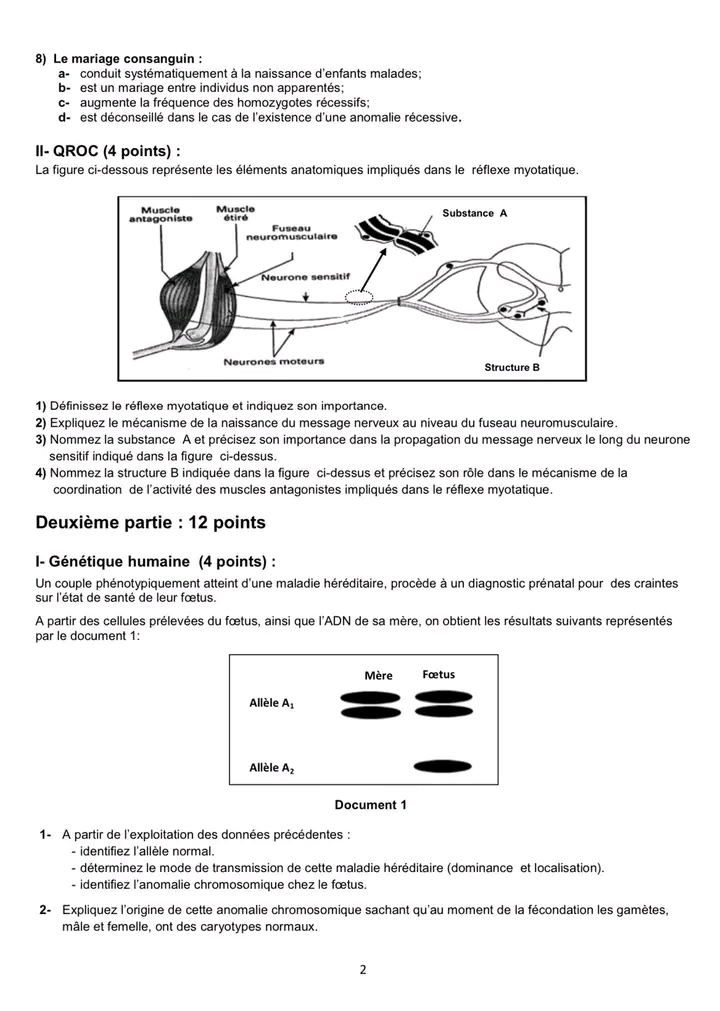 8) Le mariage consanguin :
a- conduit systématiquement à la naissance d'enfants malades;
b- est un mariage entre individus non apparentés;
c- augmente la fréquence des homozygotes récessifs;
d- est déconseillé dans le cas de l'existence d'une anomalie récessive.

II- QROC (4 points) :
La figure ci-dessous représente les éléments anatomiques impliqués dans le réflexe myotatique.

Muscle antagoniste
Muscle étiré
Fuseau neuromusculaire
Neurone sensitif
Neurones moteurs
Substance A
Structure B

1) Définissez le réflexe myotatique et indiquez son importance.
2) Expliquez le mécanisme de la naissance du message nerveux au niveau du fuseau neuromusculaire.
3) Nommez la substance A et précisez son importance dans la propagation du message nerveux le long du neurone sensitif indiqué dans la figure ci-dessus.
4) Nommez la structure B indiquée dans la figure ci-dessus et précisez son rôle dans le mécanisme de la coordination de l'activité des muscles antagonistes impliqués dans le réflexe myotatique.

Deuxième partie : 12 points

I- Génétique humaine (4 points) :
Un couple phénotypiquement atteint d'une maladie héréditaire, procède à un diagnostic prénatal pour des craintes sur l'état de santé de leur fœtus.

A partir des cellules prélevées du fœtus, ainsi que l'ADN de sa mère, on obtient les résultats suivants représentés par le document 1:

Mère
Fœtus
Allèle $A_1$
Allèle $A_2$

Document 1

1- A partir de l'exploitation des données précédentes :
- identifiez l'allèle normal.
- déterminez le mode de transmission de cette maladie héréditaire (dominance et localisation).
- identifiez l'anomalie chromosomique chez le fœtus.

2- Expliquez l'origine de cette anomalie chromosomique sachant qu'au moment de la fécondation les gamètes, mâle et femelle, ont des caryotypes normaux.

2